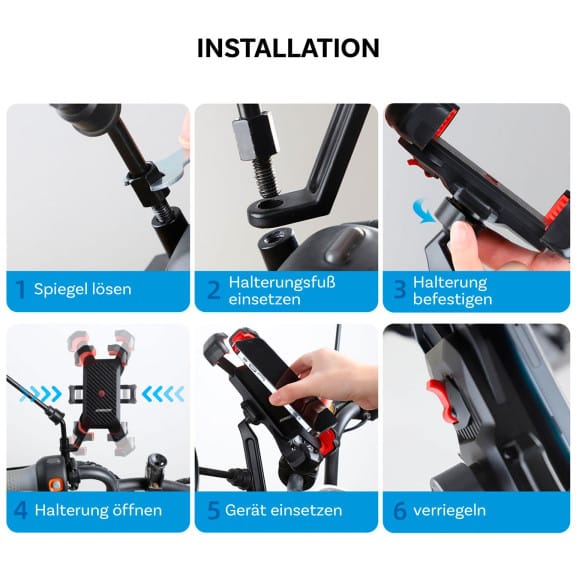 INSTALLATION

1 Spiegel lösen

2 Halterungsfuß einsetzen

3 Halterung befestigen

4 Halterung öffnen

5 Gerät einsetzen

6 verriegeln