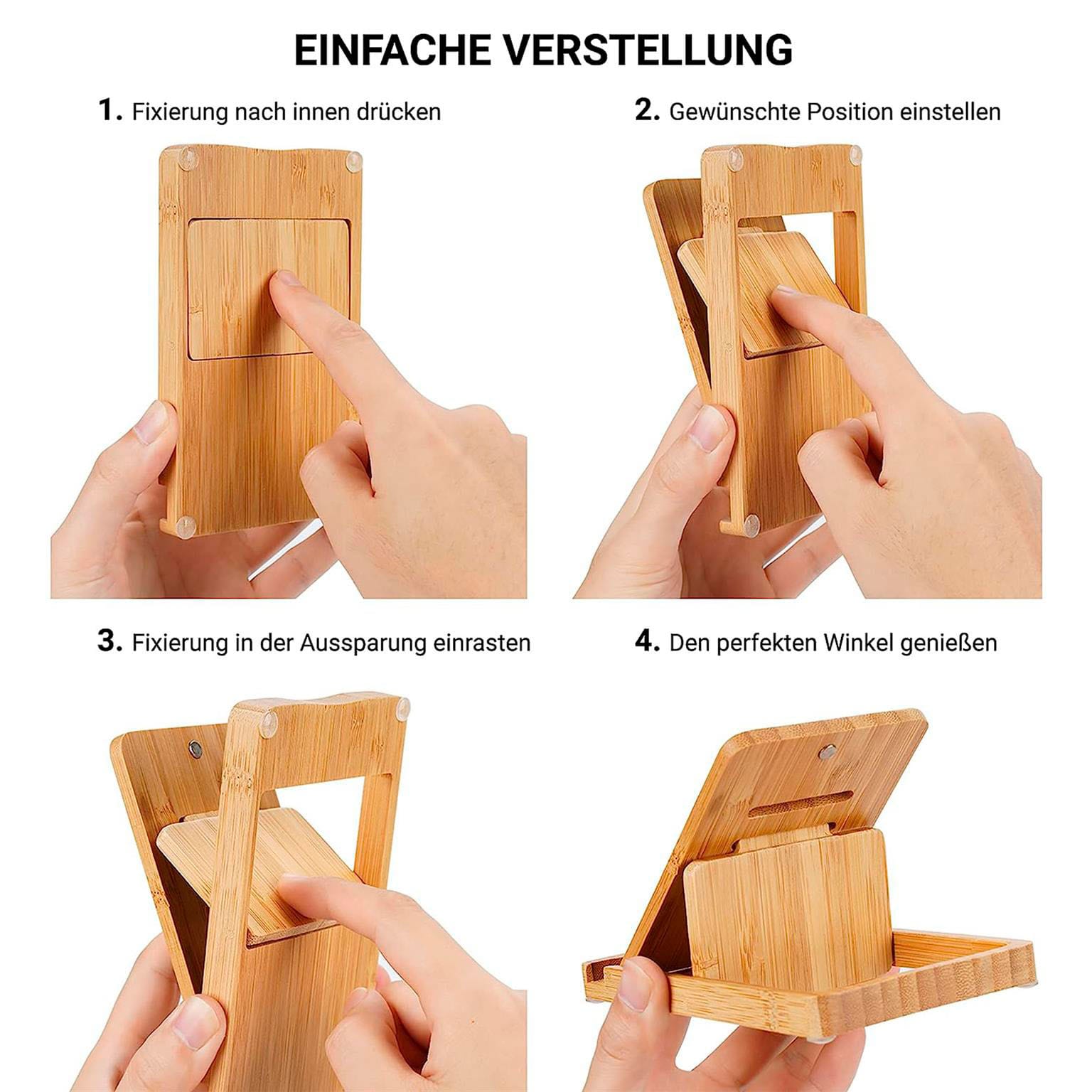 EINFACHE VERSTELLUNG

1. Fixierung nach innen drücken

2. Gewünschte Position einstellen

3. Fixierung in der Aussparung einrasten

4. Den perfekten Winkel genießen