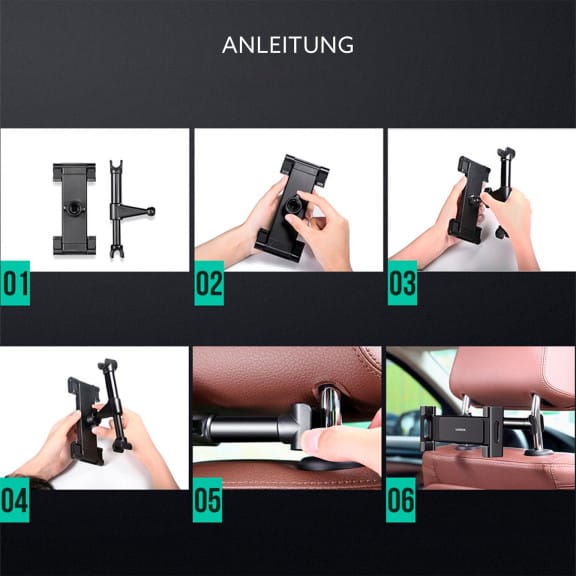 ANLEITUNG

01

02

03

04

05

06