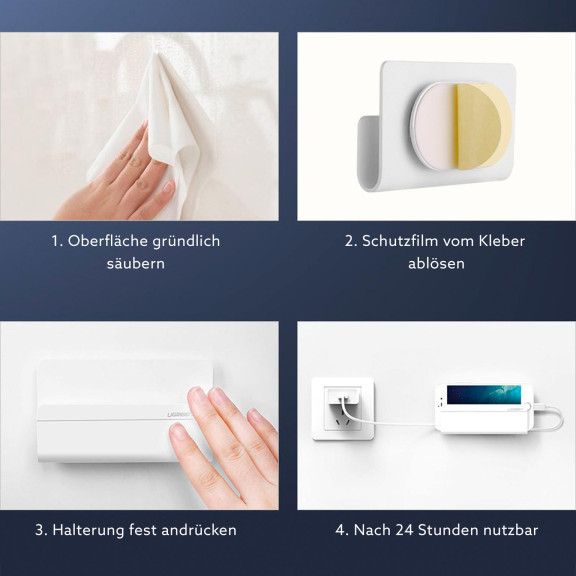 1. Oberfläche gründlich säubern

2. Schutzfilm vom Kleber ablösen

UGREEN

3. Halterung fest andrücken

4. Nach 24 Stunden nutzbar